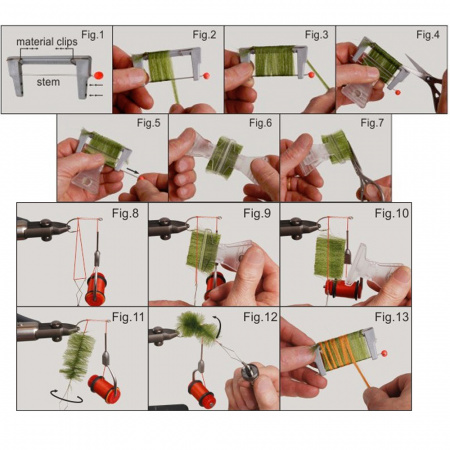 Fig.1
material clips
stem

Fig.2

Fig.3

Fig.4

Fig.5

Fig.6

Fig.7

Fig.8

Fig.9

Fig.10

Fig.11

Fig.12

Fig.13